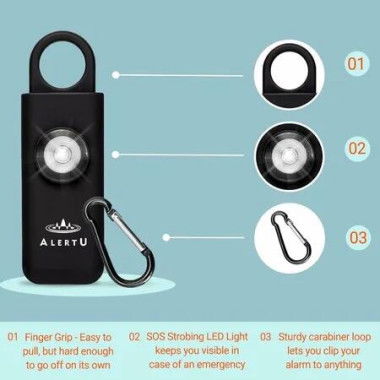 ALERTU

01

02

03

01 Finger Grip - Easy to pull, but hard enough to go off on its own

02 SOS Strobing LED Light keeps you visible in case of an emergency

03 Sturdy carabiner loop lets you clip your alarm to anything